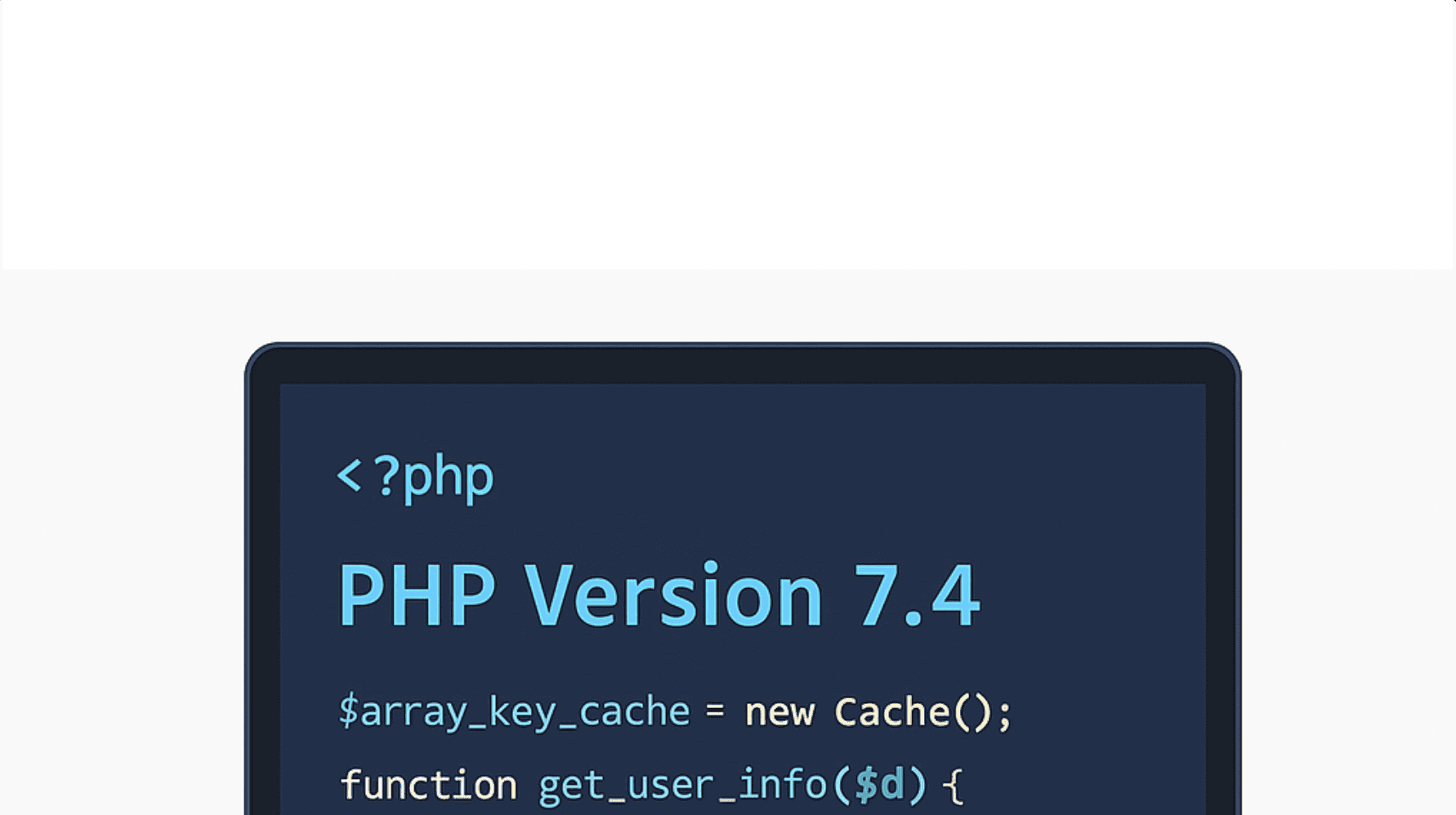 <?php

PHP Version 7.4

$array_key_cache = new Cache();

function get_user_info($d) {